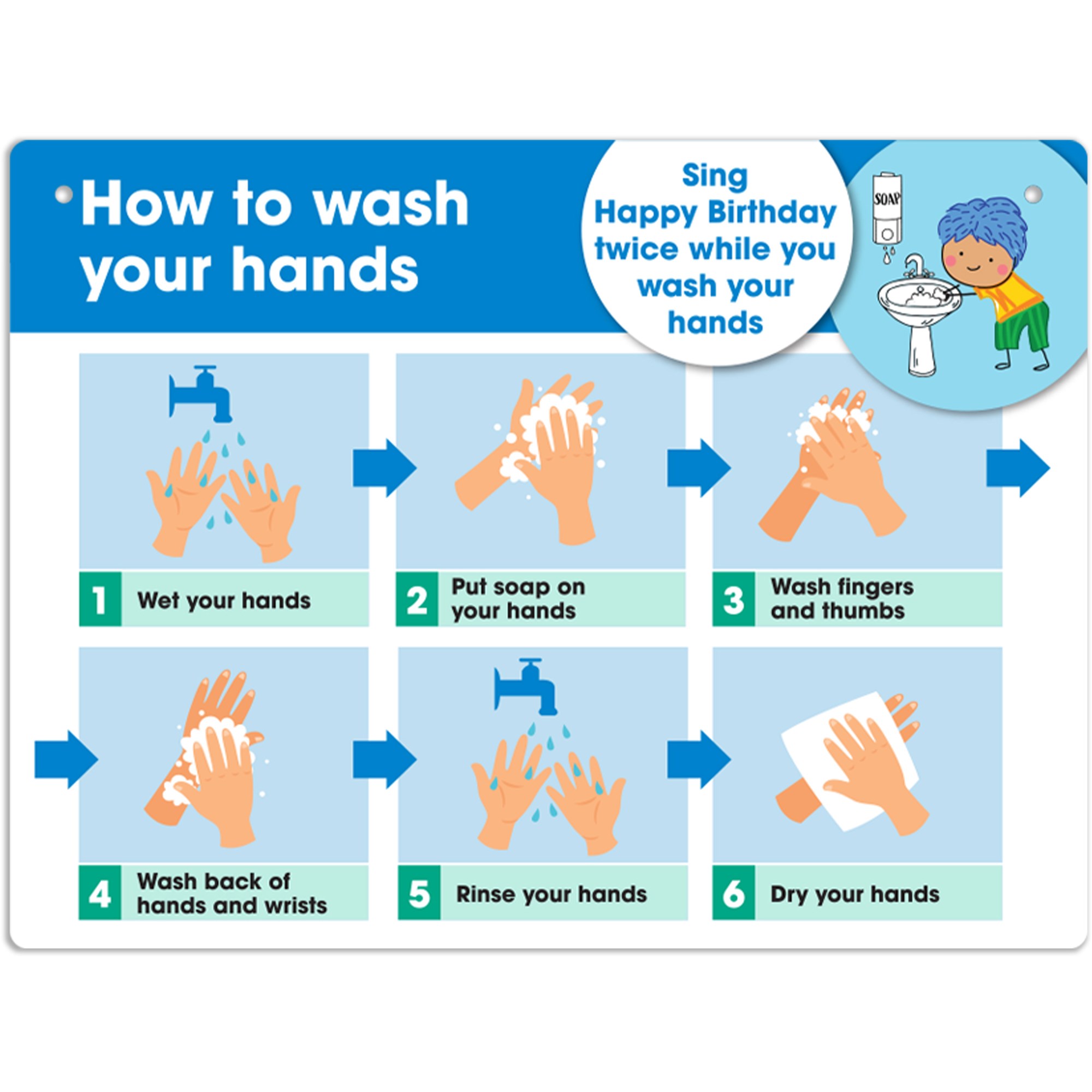 How to wash your hands

Sing Happy Birthday twice while you wash your hands

SOAP

1 Wet your hands

2 Put soap on your hands

3 Wash fingers and thumbs

4 Wash back of hands and wrists

5 Rinse your hands

6 Dry your hands