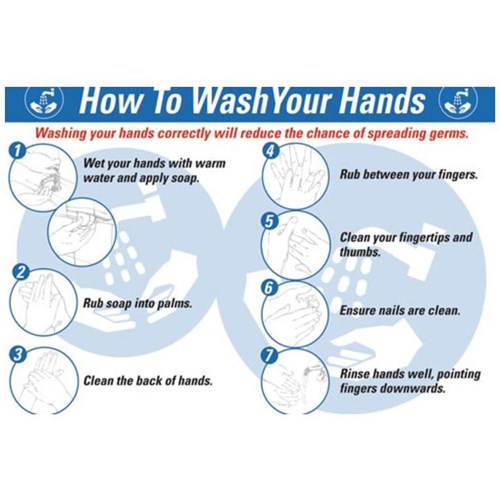 How To Wash Your Hands

Washing your hands correctly will reduce the chance of spreading germs.

1
Wet your hands with warm water and apply soap.

2
Rub soap into palms.

3
Clean the back of hands.

4
Rub between your fingers.

5
Clean your fingertips and thumbs.

6
Ensure nails are clean.

7
Rinse hands well, pointing fingers downwards.