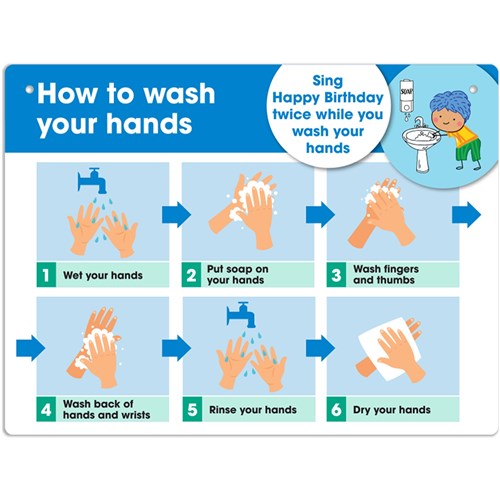 How to wash your hands

Sing Happy Birthday twice while you wash your hands

SOAP

1 Wet your hands

2 Put soap on your hands

3 Wash fingers and thumbs

4 Wash back of hands and wrists

5 Rinse your hands

6 Dry your hands